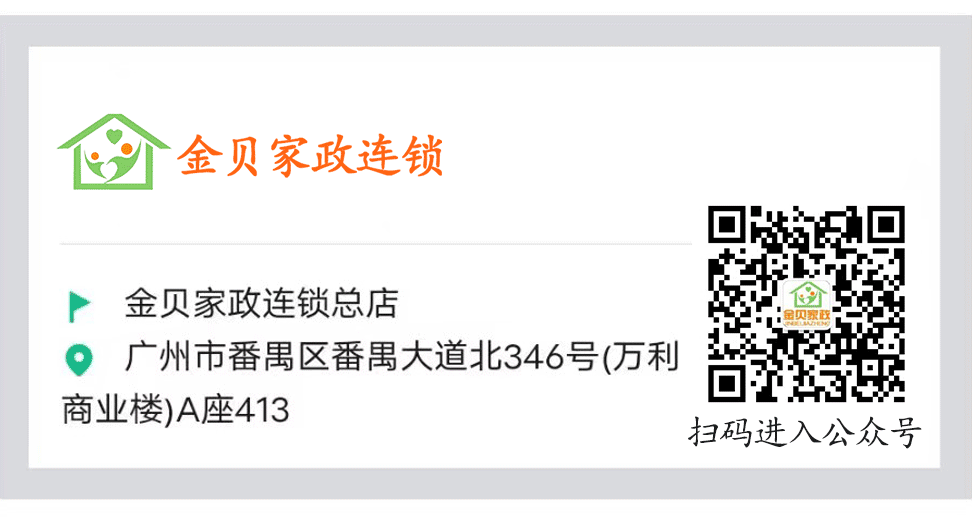 金贝家政连锁

金贝家政连锁总店

广州市番禺区番禺大道北346号(万利商业楼)A座413

扫码进入公众号